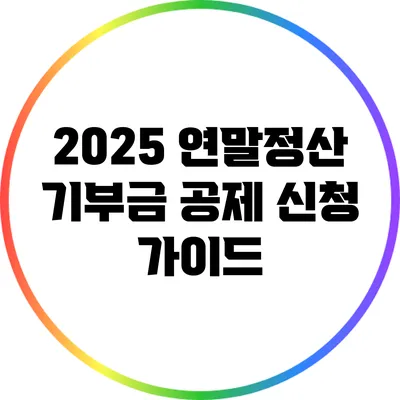 2025 연말정산 기부금 공제 신청 가이드