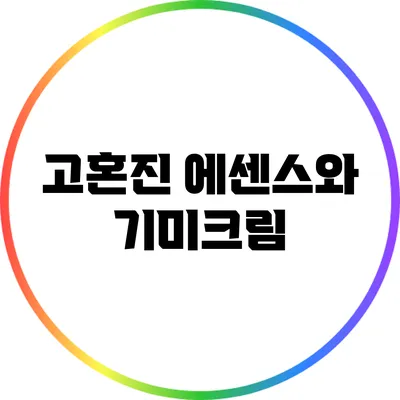 고혼진 에센스와
기미크림