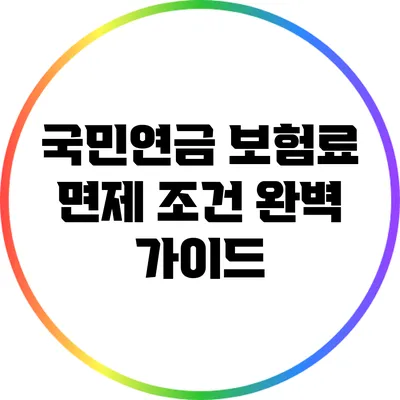 국민연금 보험료 면제 조건 완벽 가이드